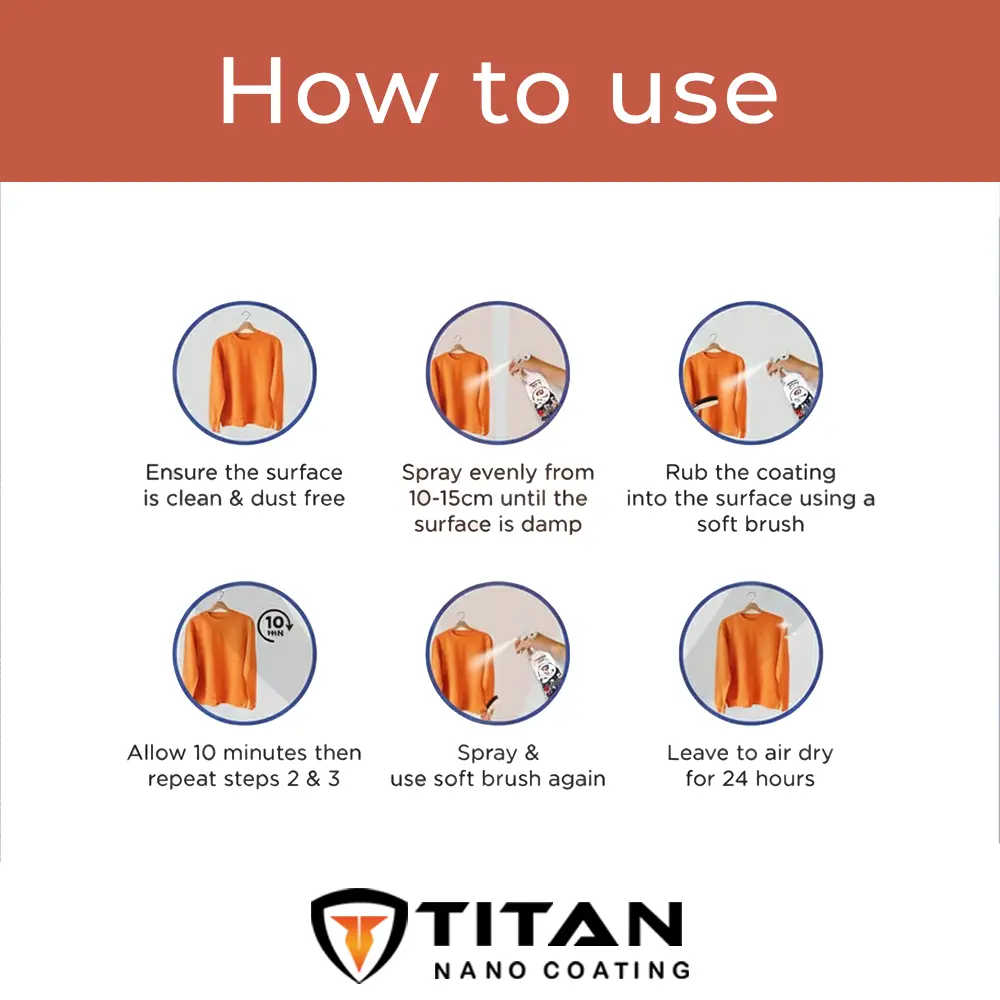 How to use

Ensure the surface is clean & dust free

Spray evenly from 10-15cm until the surface is damp

Rub the coating into the surface using a soft brush

10 MIN

Allow 10 minutes then repeat steps 2 & 3

Spray & use soft brush again

Leave to air dry for 24 hours

TITAN
NANO COATING