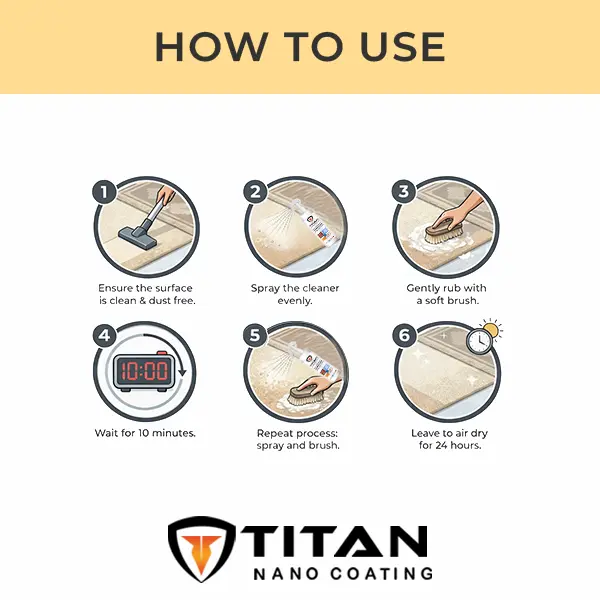 HOW TO USE

1
Ensure the surface is clean & dust free.

2
Spray the cleaner evenly.

3
Gently rub with a soft brush.

4
10:00
Wait for 10 minutes.

5
Repeat process: spray and brush.

6
Leave to air dry for 24 hours.

TITAN
NANO COATING