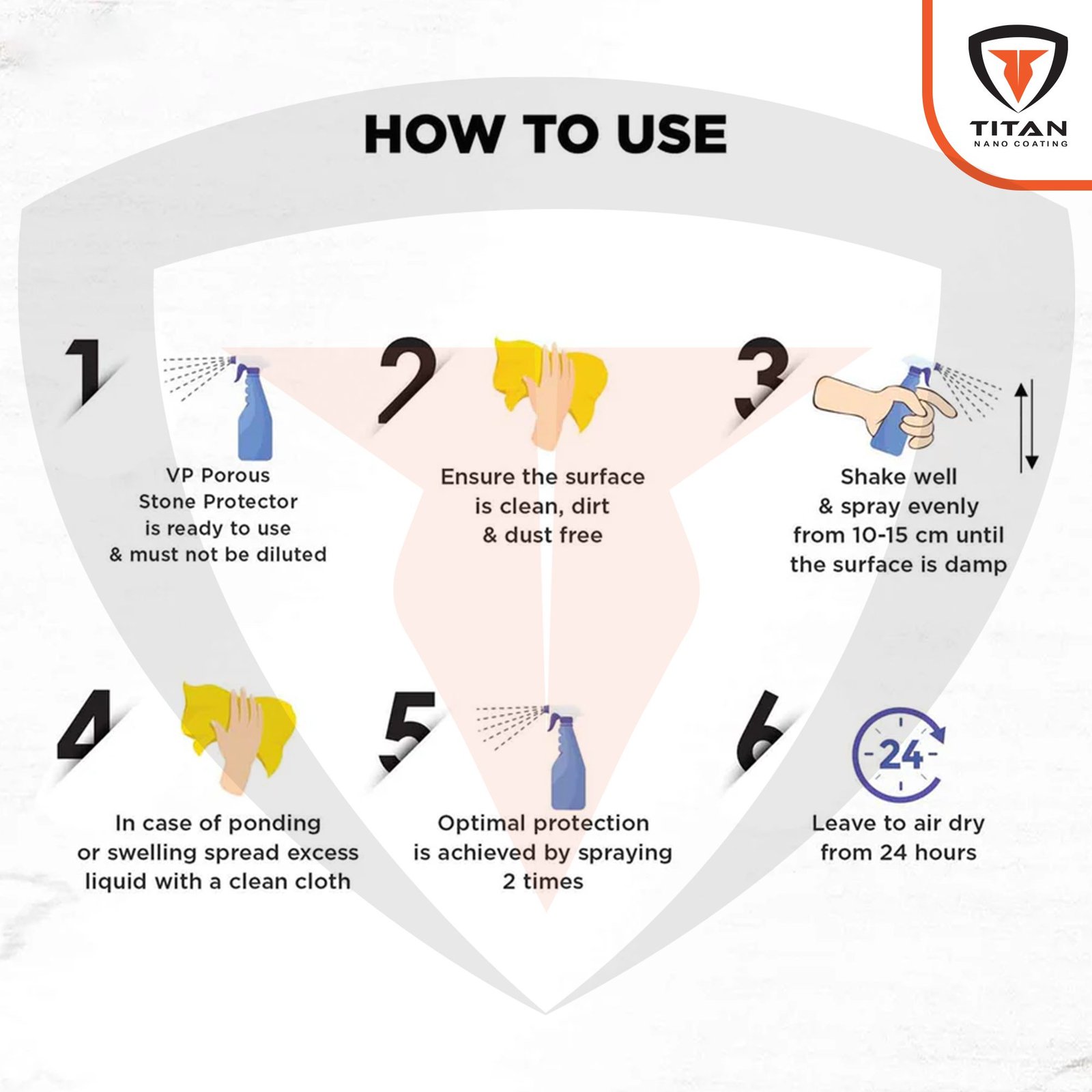 TITAN
NANO COATING

HOW TO USE

1

VP Porous Stone Protector is ready to use & must not be diluted

2

Ensure the surface is clean, dirt & dust free

3

Shake well & spray evenly from 10-15 cm until the surface is damp

4

In case of ponding or swelling spread excess liquid with a clean cloth

5

Optimal protection is achieved by spraying 2 times

6

24

Leave to air dry from 24 hours