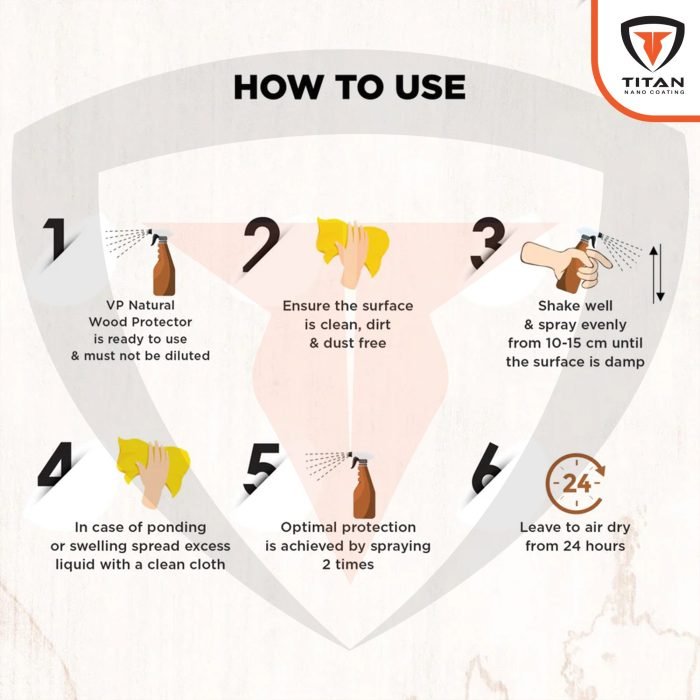 TITAN
NANO COATING

HOW TO USE

1
VP Natural Wood Protector is ready to use & must not be diluted

2
Ensure the surface is clean, dirt & dust free

3
Shake well & spray evenly from 10-15 cm until the surface is damp

4
In case of ponding or swelling spread excess liquid with a clean cloth

5
Optimal protection is achieved by spraying 2 times

6
24
Leave to air dry from 24 hours