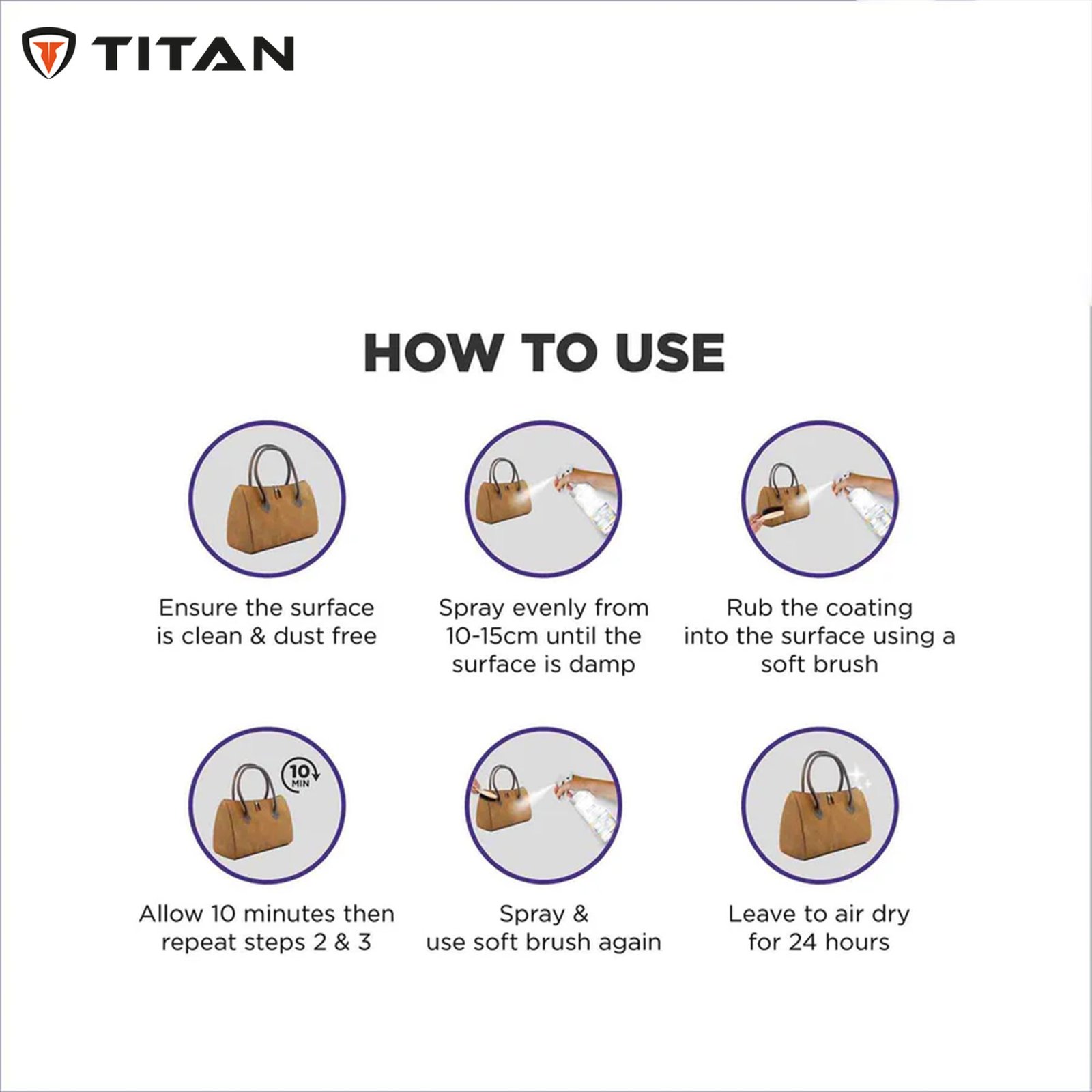 TITAN

HOW TO USE

Ensure the surface is clean & dust free

Spray evenly from 10-15cm until the surface is damp

Rub the coating into the surface using a soft brush

10 MIN

Allow 10 minutes then repeat steps 2 & 3

Spray & use soft brush again

Leave to air dry for 24 hours