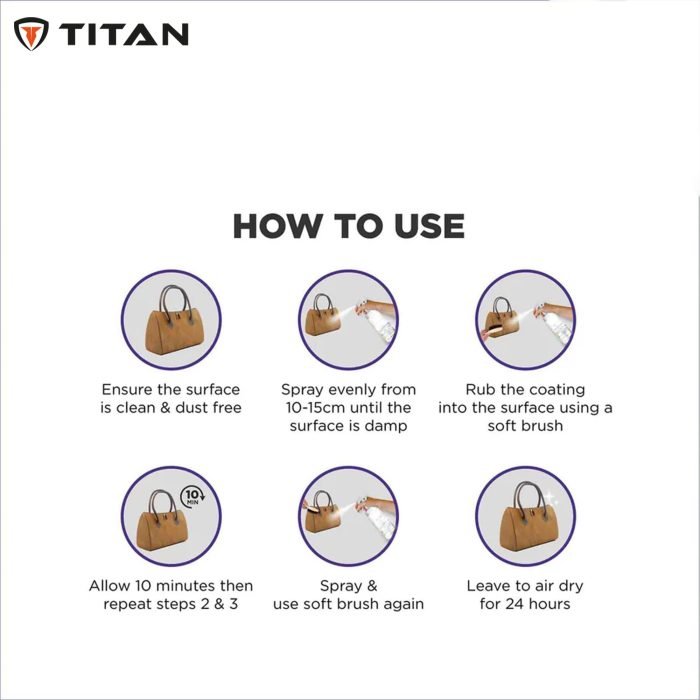 TITAN

HOW TO USE

Ensure the surface is clean & dust free

Spray evenly from 10-15cm until the surface is damp

Rub the coating into the surface using a soft brush

10 MIN

Allow 10 minutes then repeat steps 2 & 3

Spray & use soft brush again

Leave to air dry for 24 hours