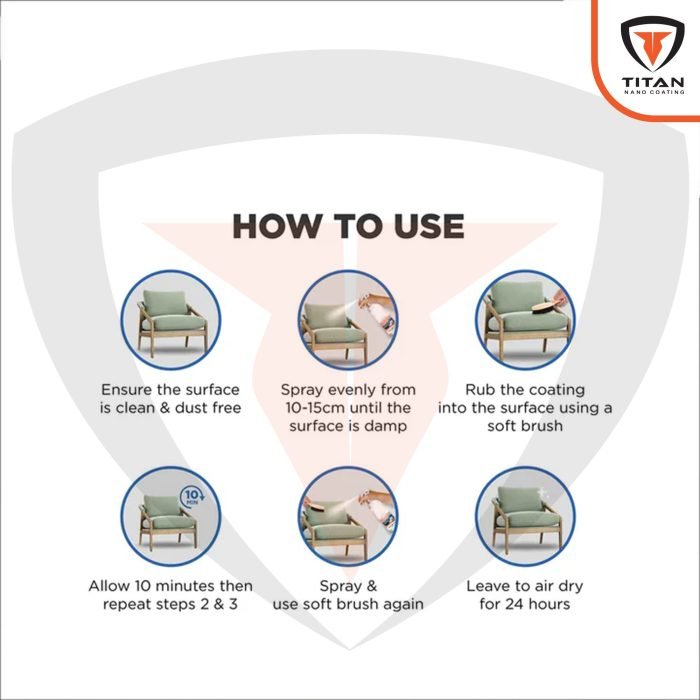 TITAN
NANO COATING

HOW TO USE

Ensure the surface is clean & dust free

Spray evenly from 10-15cm until the surface is damp

Rub the coating into the surface using a soft brush

10 MIN

Allow 10 minutes then repeat steps 2 & 3

Spray & use soft brush again

Leave to air dry for 24 hours