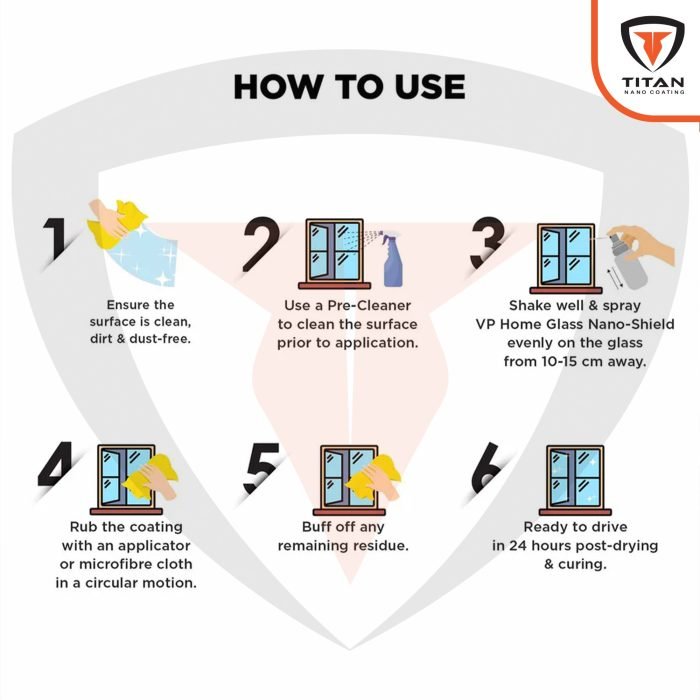 TITAN
NANO COATING

HOW TO USE

1
Ensure the surface is clean, dirt & dust-free.

2
Use a Pre-Cleaner to clean the surface prior to application.

3
Shake well & spray VP Home Glass Nano-Shield evenly on the glass from 10-15 cm away.

4
Rub the coating with an applicator or microfibre cloth in a circular motion.

5
Buff off any remaining residue.

6
Ready to drive in 24 hours post-drying & curing.