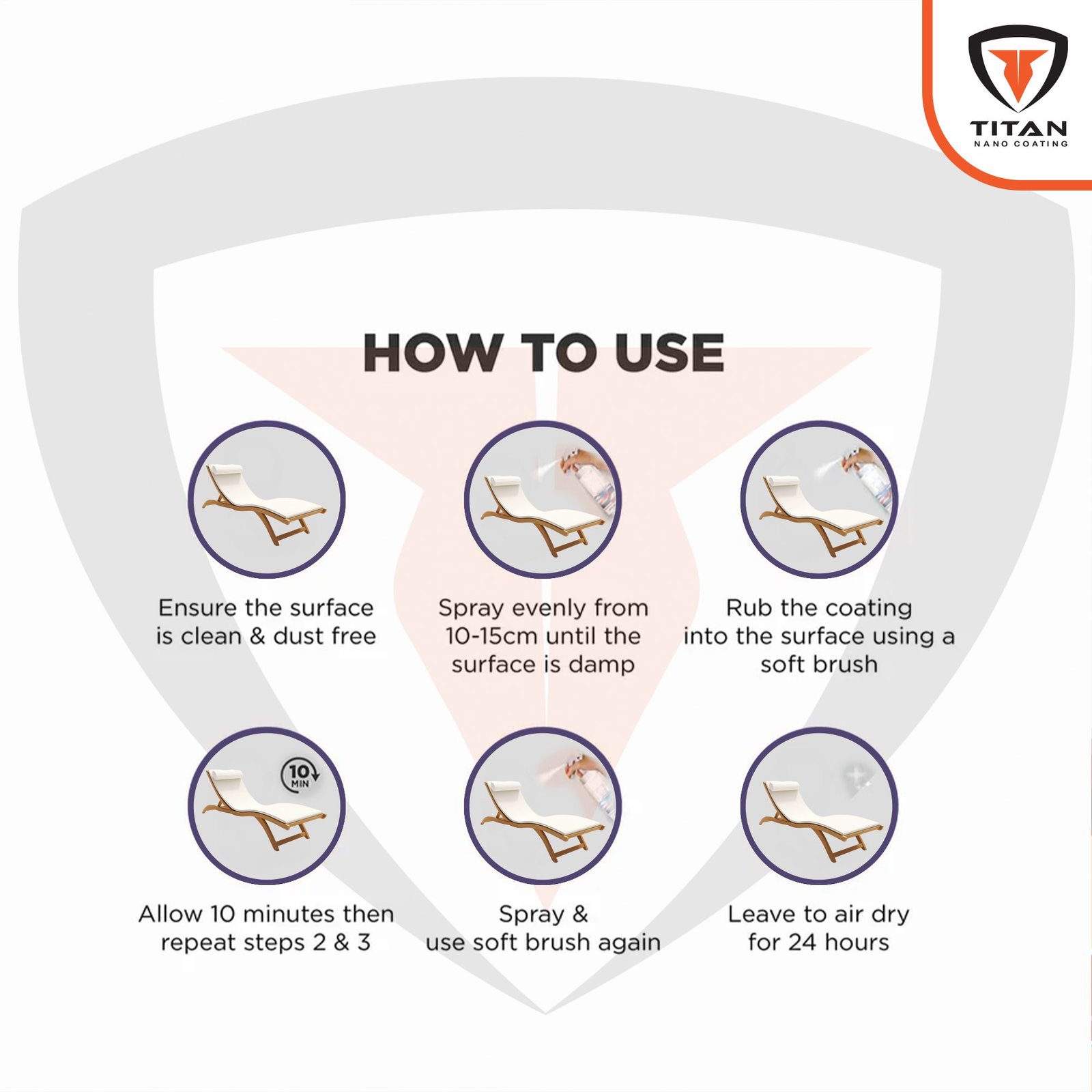 TITAN
NANO COATING

HOW TO USE

Ensure the surface is clean & dust free

Spray evenly from 10-15cm until the surface is damp

Rub the coating into the surface using a soft brush

10 MIN

Allow 10 minutes then repeat steps 2 & 3

Spray & use soft brush again

Leave to air dry for 24 hours