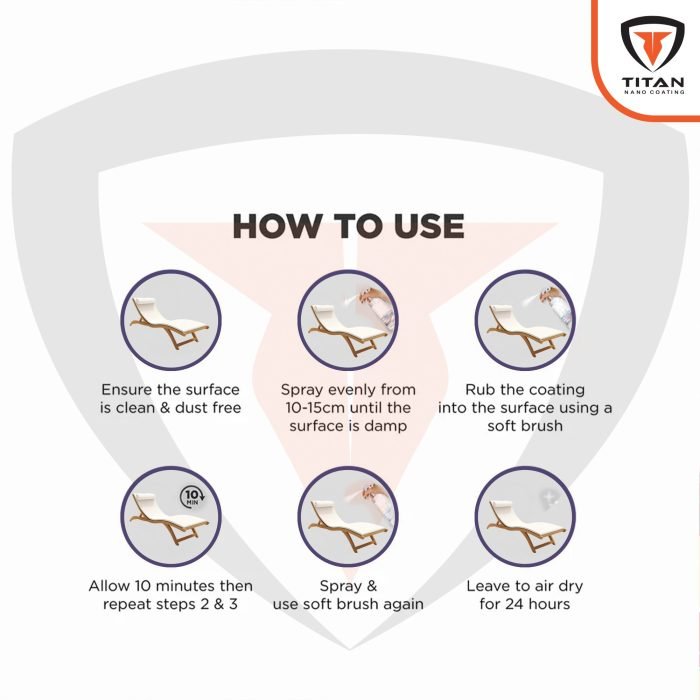 TITAN
NANO COATING

HOW TO USE

Ensure the surface is clean & dust free

Spray evenly from 10-15cm until the surface is damp

Rub the coating into the surface using a soft brush

10 MIN

Allow 10 minutes then repeat steps 2 & 3

Spray & use soft brush again

Leave to air dry for 24 hours