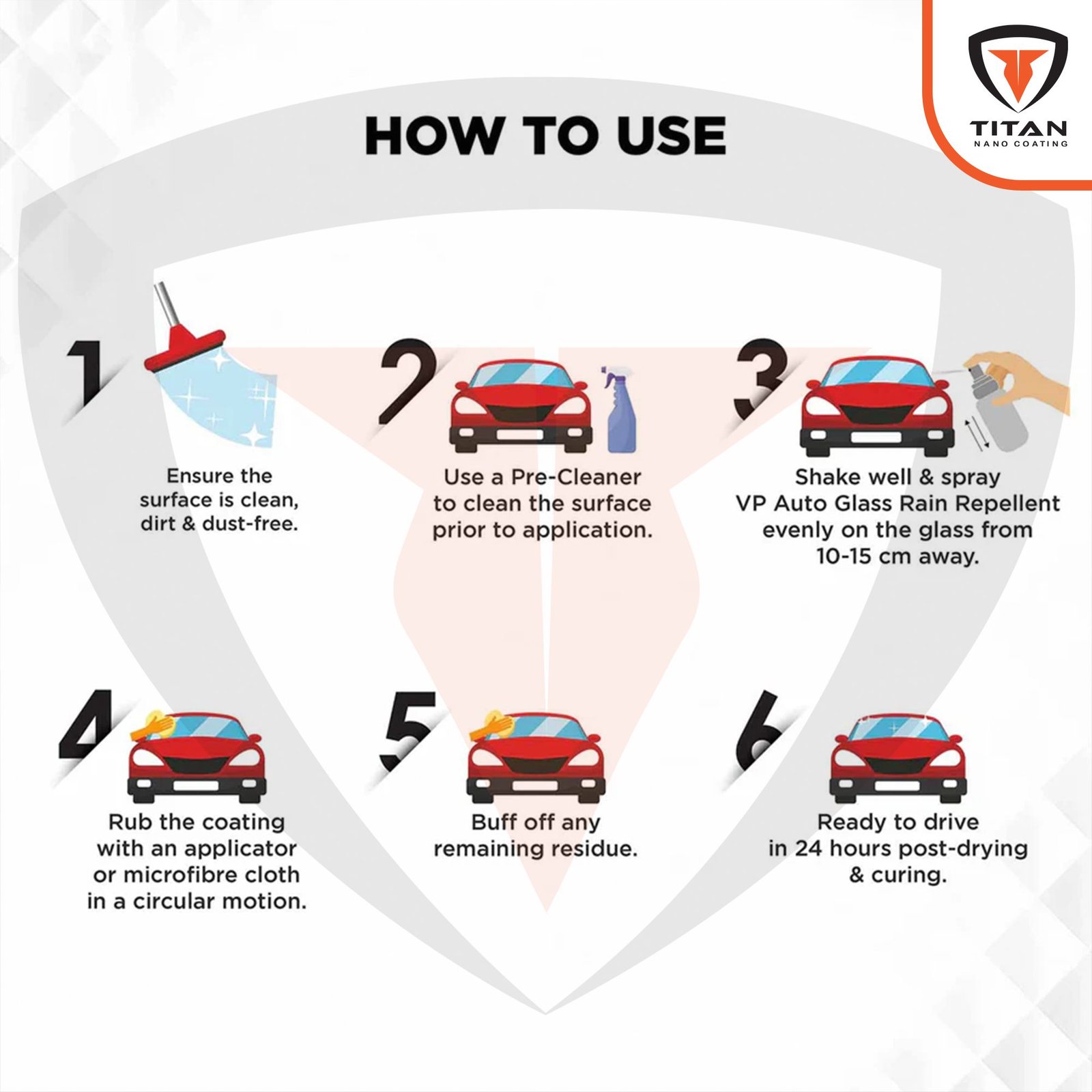 TITAN
NANO COATING

HOW TO USE

1
Ensure the surface is clean, dirt & dust-free.

2
Use a Pre-Cleaner to clean the surface prior to application.

3
Shake well & spray VP Auto Glass Rain Repellent evenly on the glass from 10-15 cm away.

4
Rub the coating with an applicator or microfibre cloth in a circular motion.

5
Buff off any remaining residue.

6
Ready to drive in 24 hours post-drying & curing.