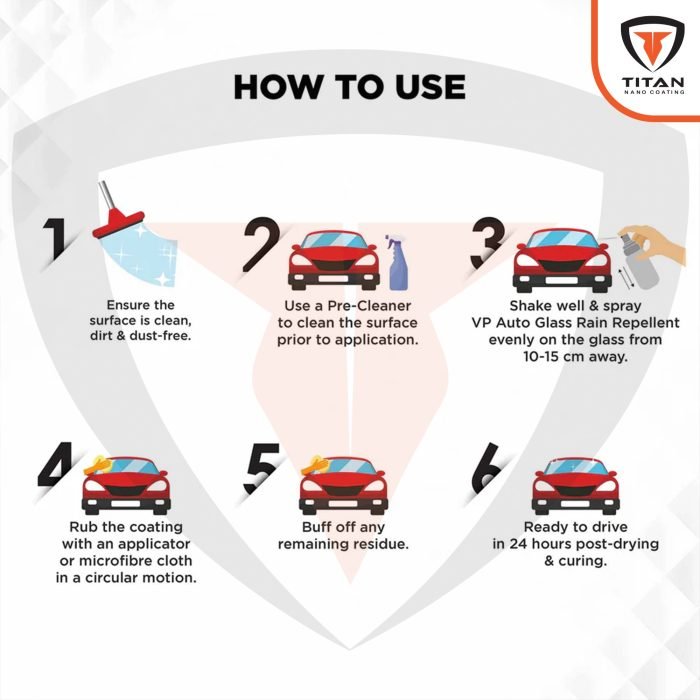 TITAN
NANO COATING

HOW TO USE

1
Ensure the surface is clean, dirt & dust-free.

2
Use a Pre-Cleaner to clean the surface prior to application.

3
Shake well & spray VP Auto Glass Rain Repellent evenly on the glass from 10-15 cm away.

4
Rub the coating with an applicator or microfibre cloth in a circular motion.

5
Buff off any remaining residue.

6
Ready to drive in 24 hours post-drying & curing.