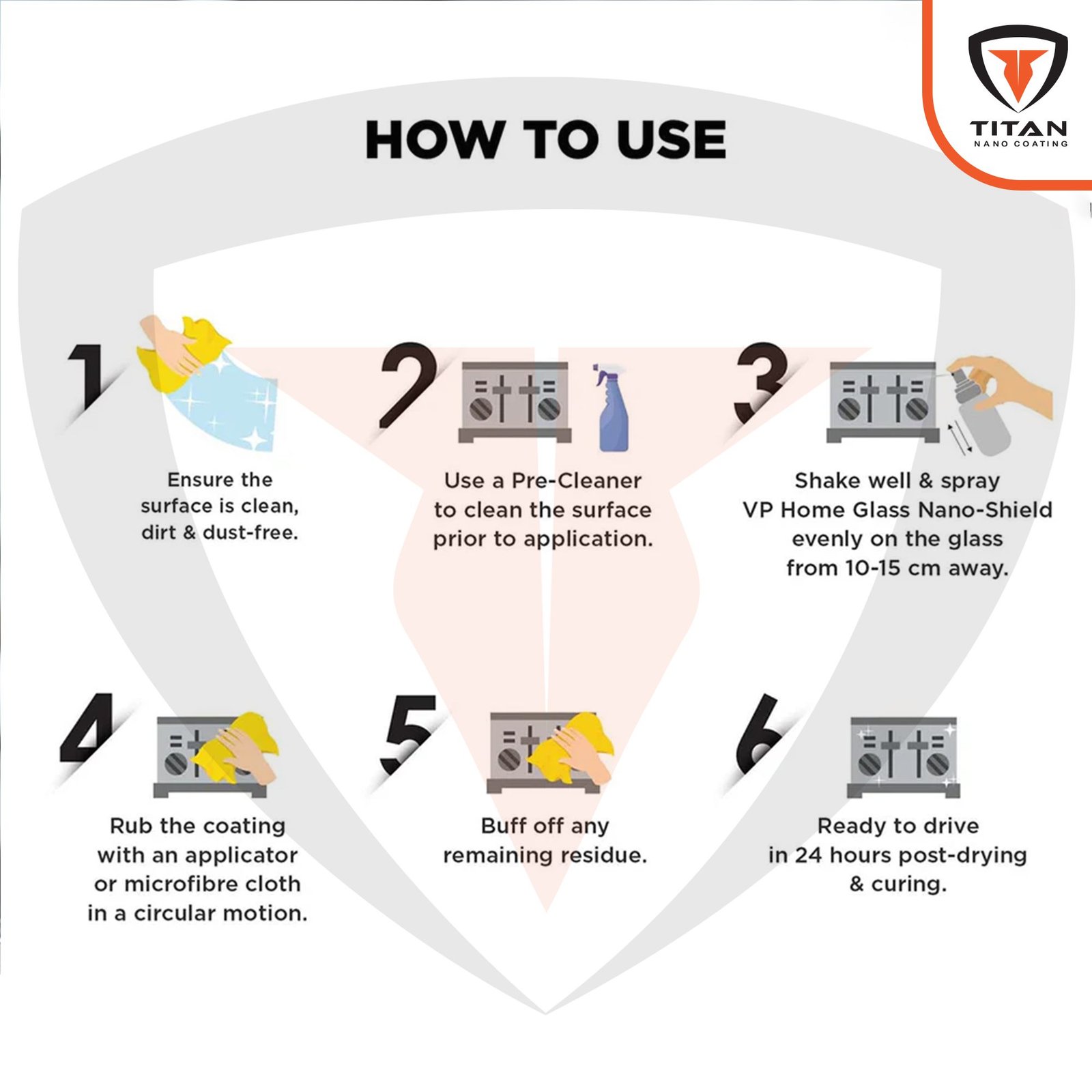 TITAN
NANO COATING

HOW TO USE

1
Ensure the surface is clean, dirt & dust-free.

2
Use a Pre-Cleaner to clean the surface prior to application.

3
Shake well & spray VP Home Glass Nano-Shield evenly on the glass from 10-15 cm away.

4
Rub the coating with an applicator or microfibre cloth in a circular motion.

5
Buff off any remaining residue.

6
Ready to drive in 24 hours post-drying & curing.