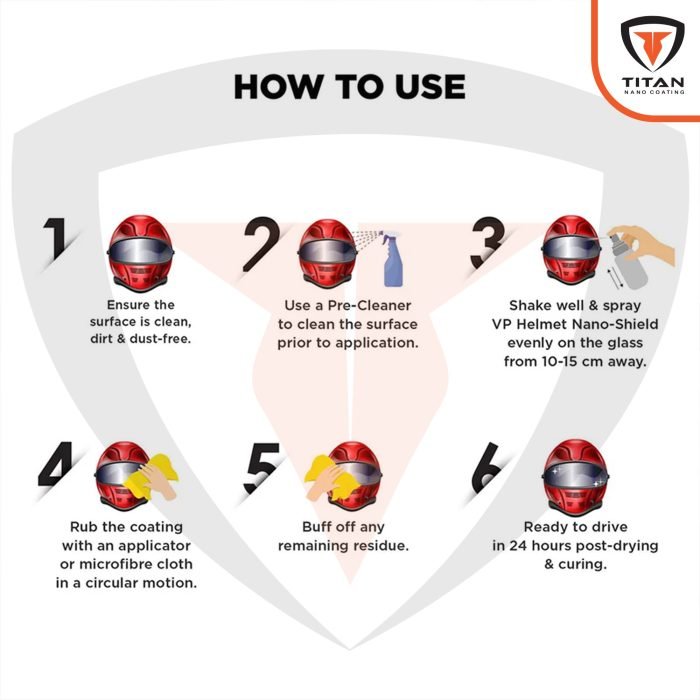 TITAN
NANO COATING

HOW TO USE

1
Ensure the surface is clean, dirt & dust-free.

2
Use a Pre-Cleaner to clean the surface prior to application.

3
Shake well & spray VP Helmet Nano-Shield evenly on the glass from 10-15 cm away.

4
Rub the coating with an applicator or microfibre cloth in a circular motion.

5
Buff off any remaining residue.

6
Ready to drive in 24 hours post-drying & curing.