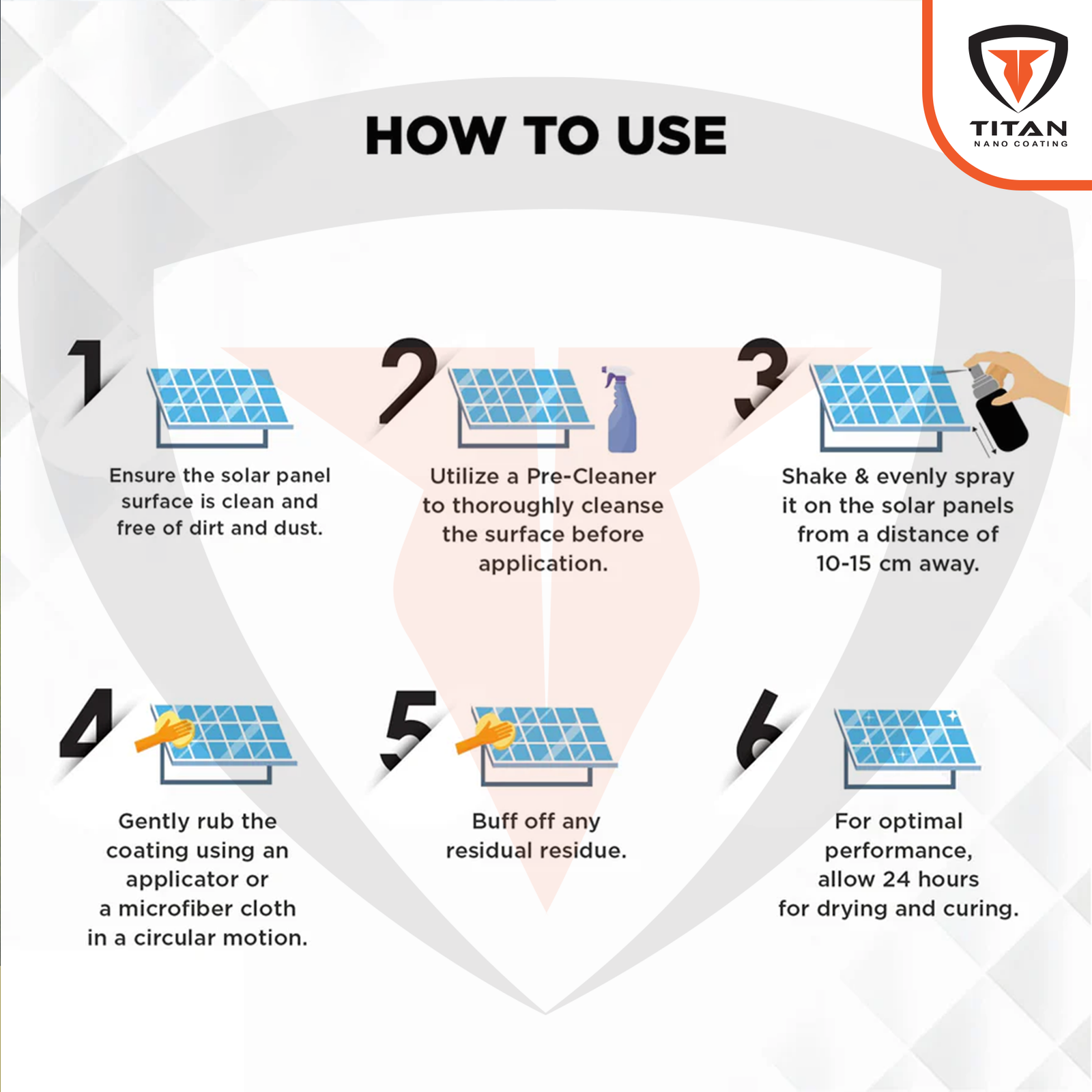 TITAN
NANO COATING

HOW TO USE

1
Ensure the solar panel surface is clean and free of dirt and dust.

2
Utilize a Pre-Cleaner to thoroughly cleanse the surface before application.

3
Shake & evenly spray it on the solar panels from a distance of 10-15 cm away.

4
Gently rub the coating using an applicator or a microfiber cloth in a circular motion.

5
Buff off any residual residue.

6
For optimal performance, allow 24 hours for drying and curing.