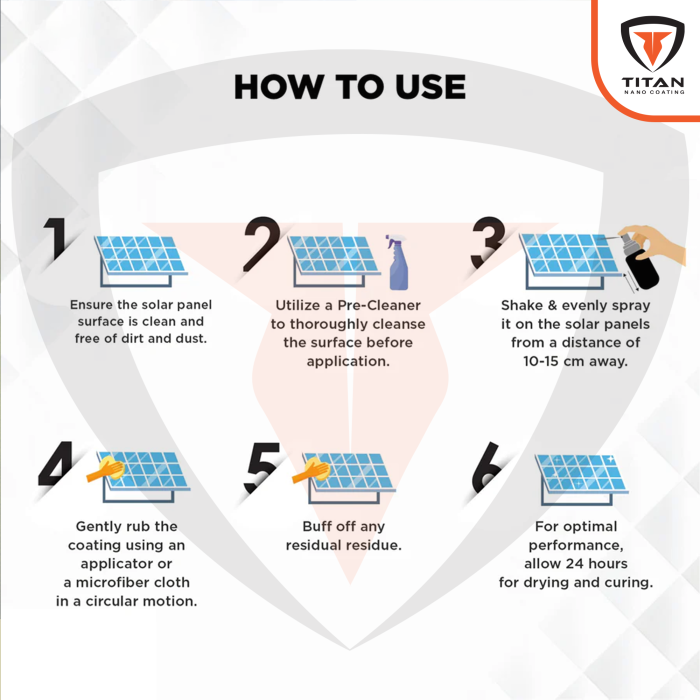 TITAN
NANO COATING

HOW TO USE

1
Ensure the solar panel surface is clean and free of dirt and dust.

2
Utilize a Pre-Cleaner to thoroughly cleanse the surface before application.

3
Shake & evenly spray it on the solar panels from a distance of 10-15 cm away.

4
Gently rub the coating using an applicator or a microfiber cloth in a circular motion.

5
Buff off any residual residue.

6
For optimal performance, allow 24 hours for drying and curing.